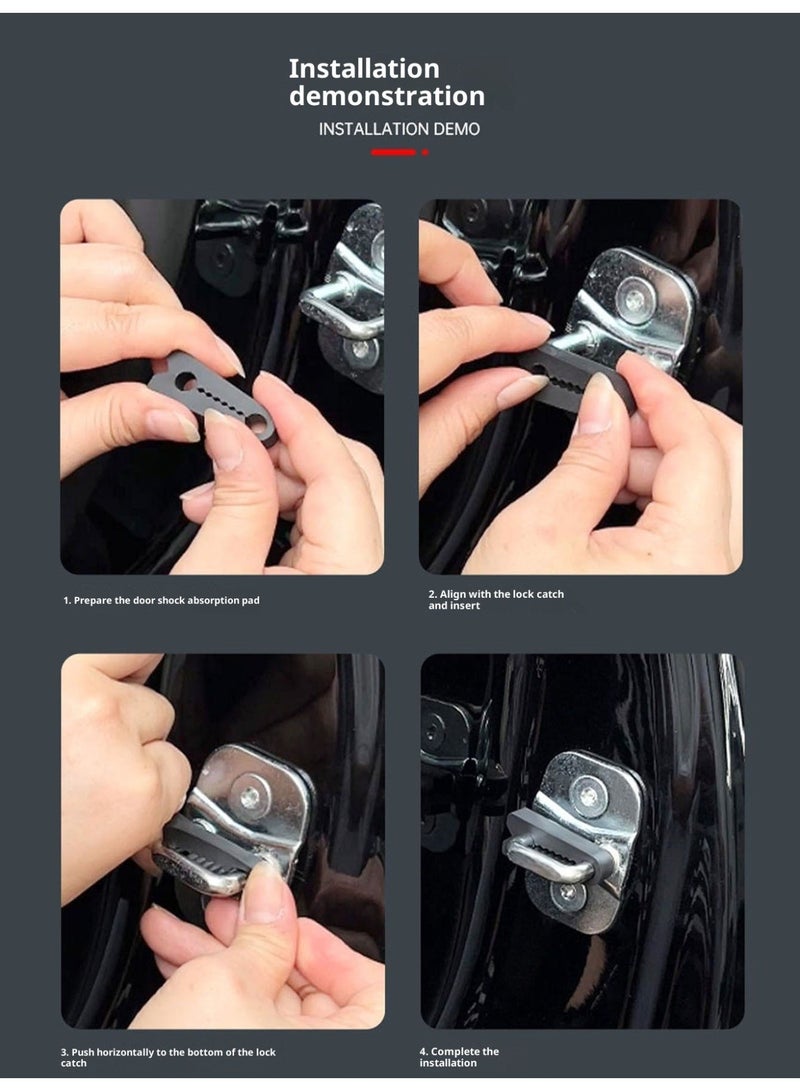 Installation demonstration

INSTALLATION DEMO

1. Prepare the door shock absorption pad

2. Align with the lock catch and insert

3. Push horizontally to the bottom of the lock catch

4. Complete the installation